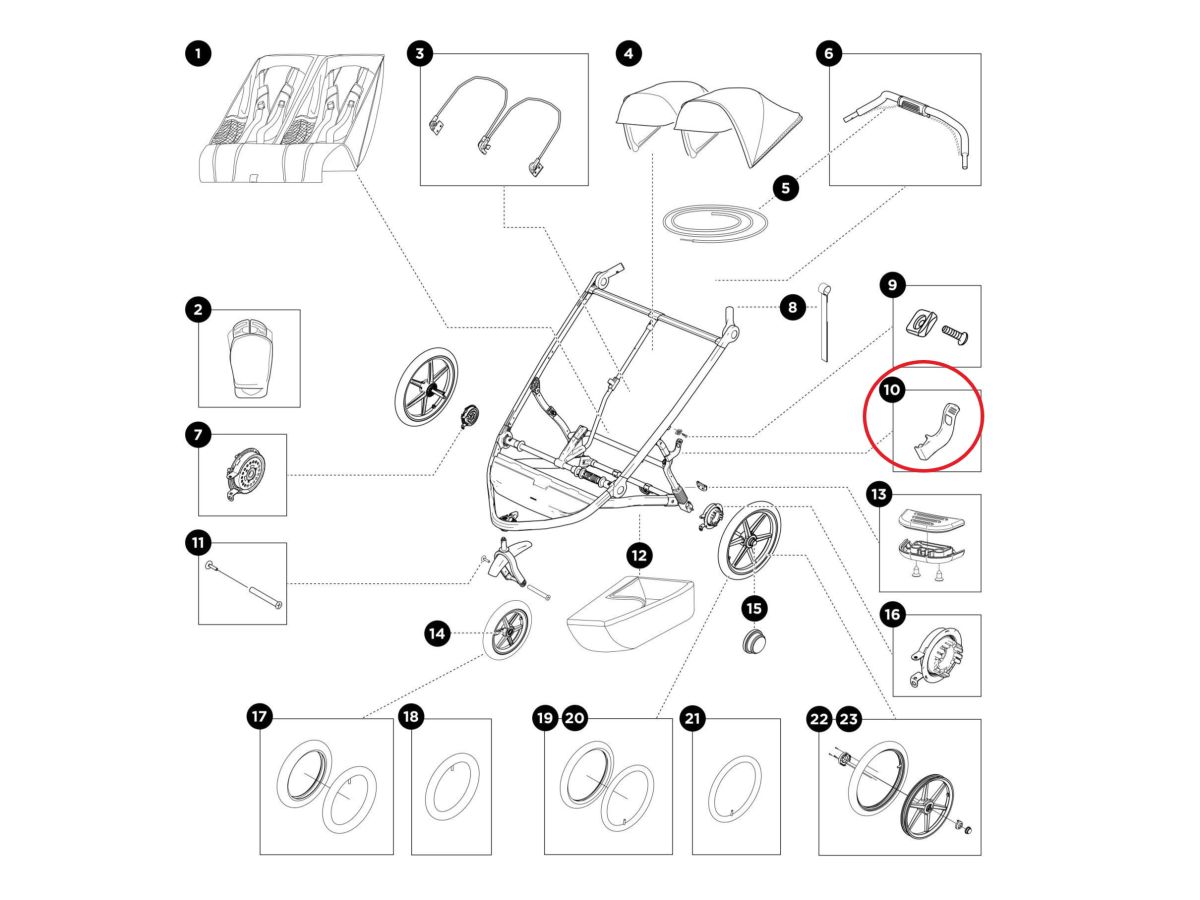 1
3
4
6
5
2
8
9
10
7
13
11
12
14
15
16
17
18
19
20
21
22
23